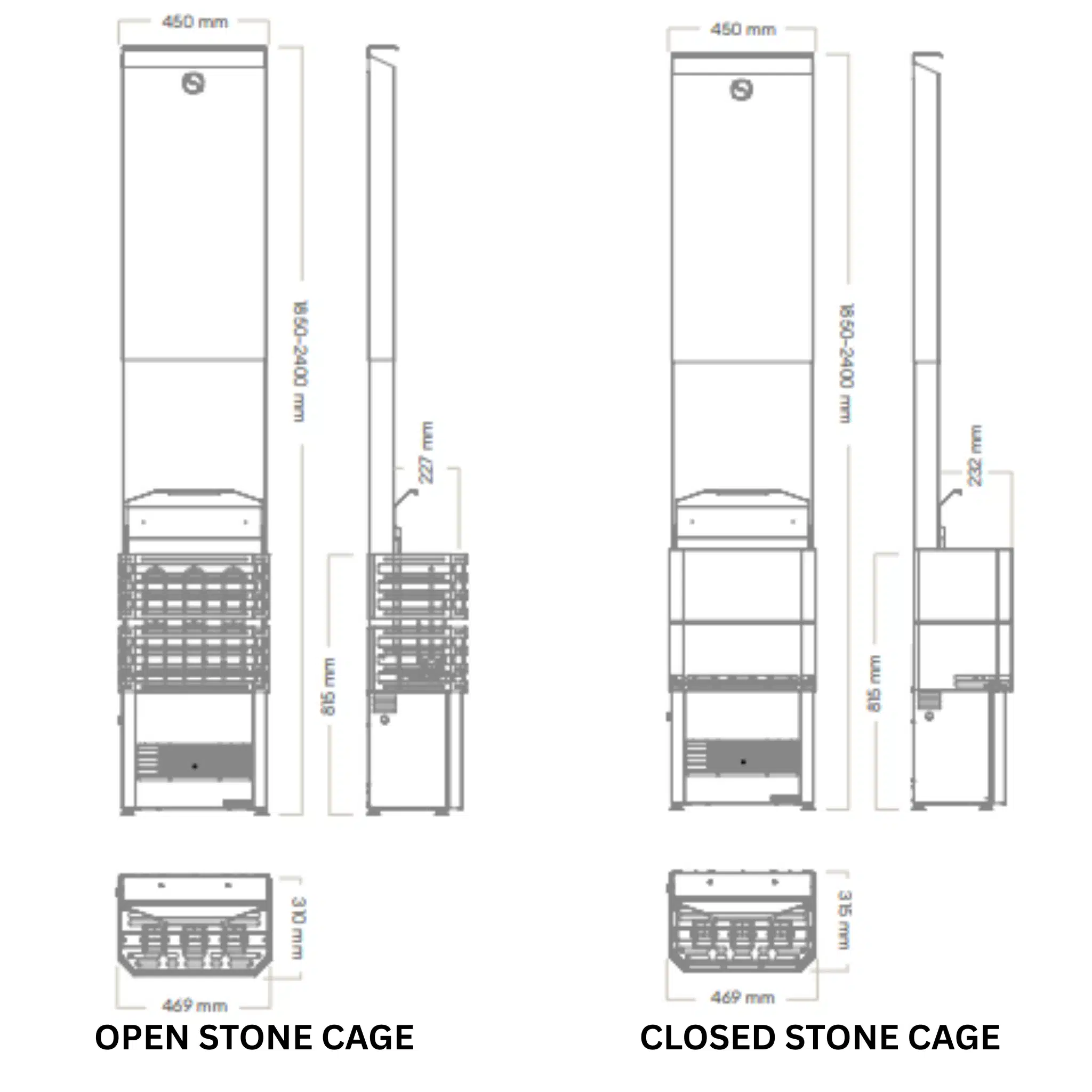 450 mm

1850–2400 mm

227 mm

815 mm

310 mm

469 mm

OPEN STONE CAGE

450 mm

1850–2400 mm

232 mm

815 mm

315 mm

469 mm

CLOSED STONE CAGE