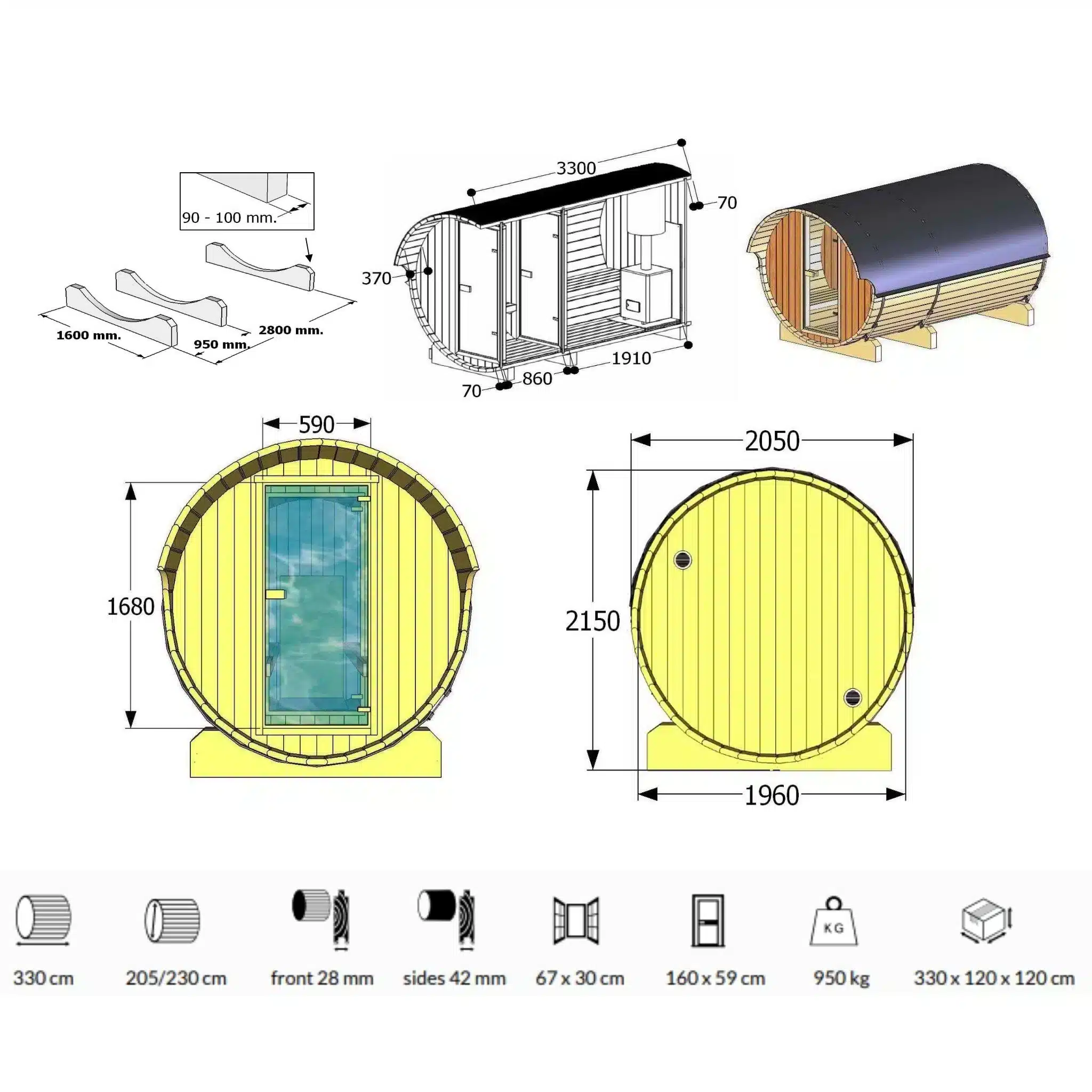 90 - 100 mm.

1600 mm.
950 mm.
2800 mm.

3300
70
370
1910
860
70

590
1680

2050
2150
1960

KG

330 cm
205/230 cm
front 28 mm
sides 42 mm
67 x 30 cm
160 x 59 cm
950 kg
330 x 120 x 120 cm