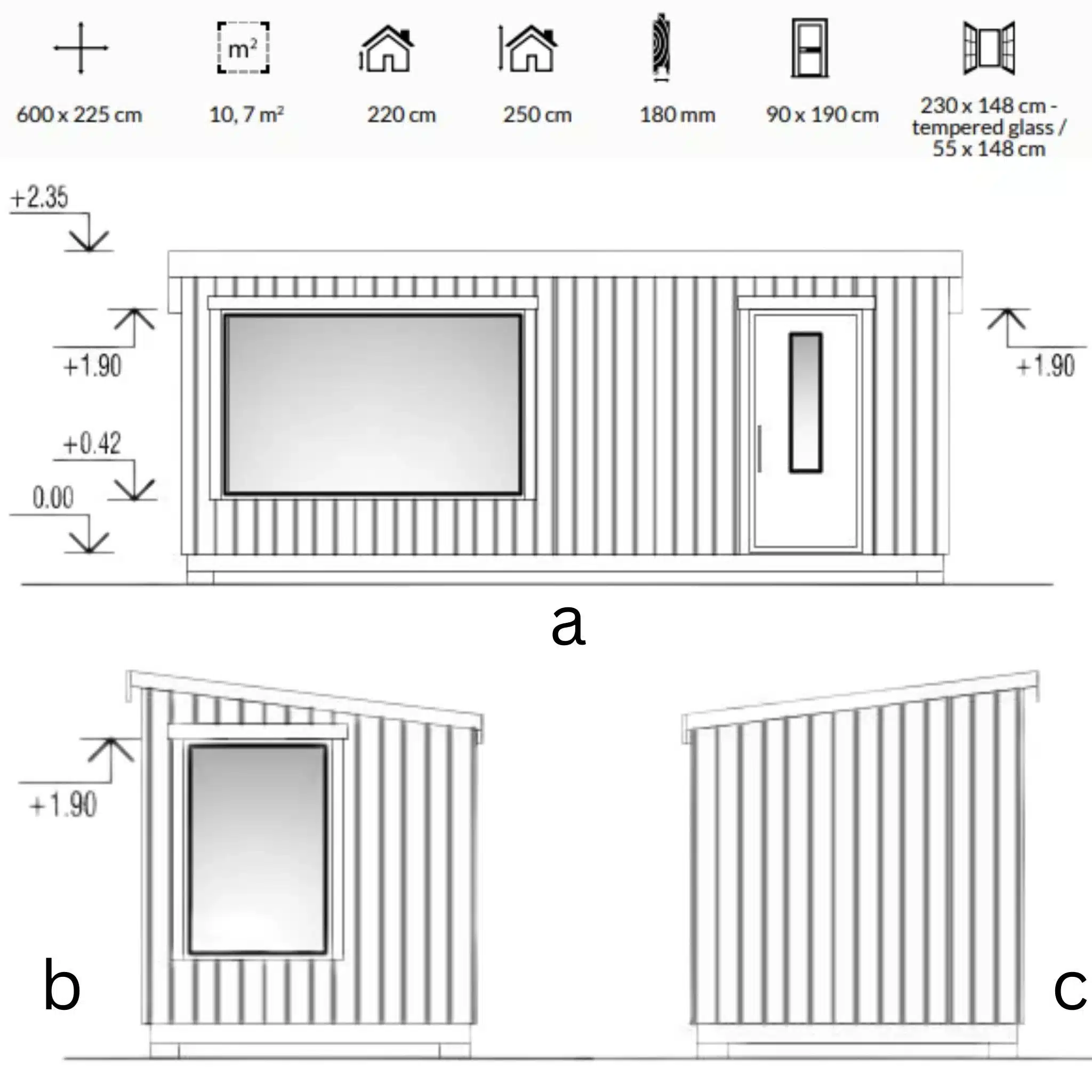 $m^2$

600 x 225 cm

10, 7 $m^2$

220 cm

250 cm

180 mm

90 x 190 cm

230 x 148 cm - tempered glass / 55 x 148 cm

+2.35

+1.90

+0.42

0.00

+1.90

a

+1.90

b

c