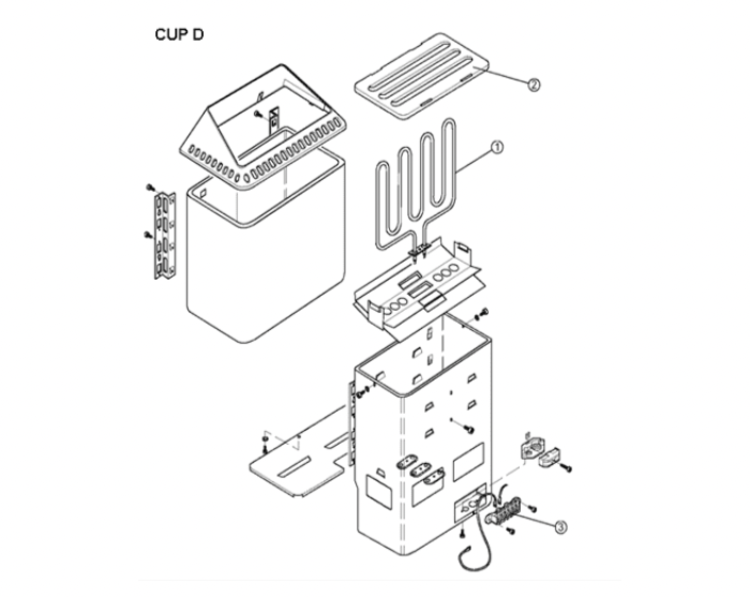 CUP D

2

1

3