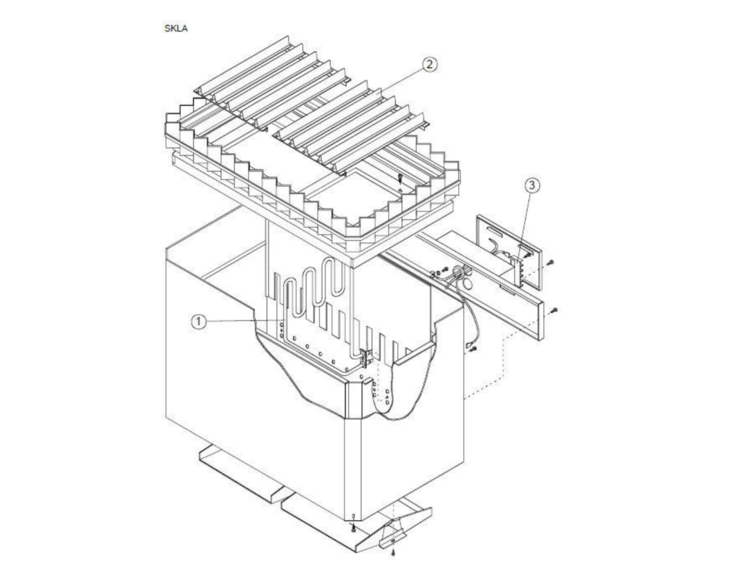 SKLA

2

3

1