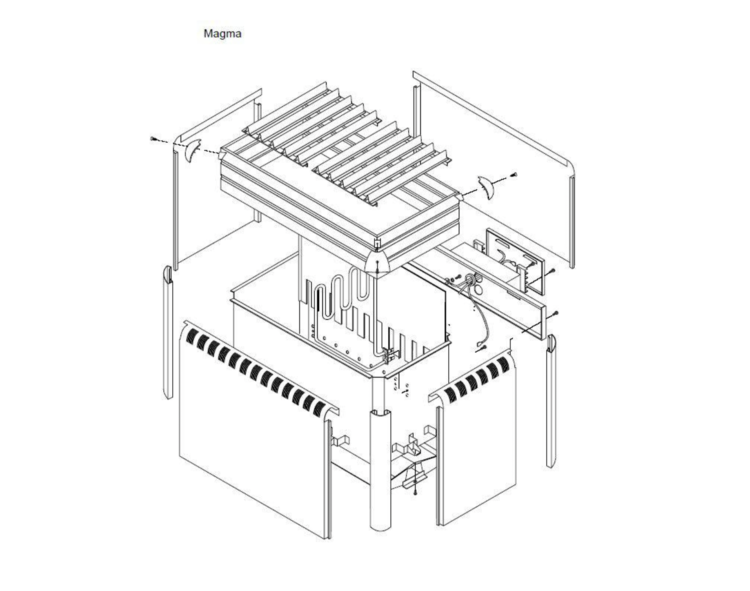 Magma